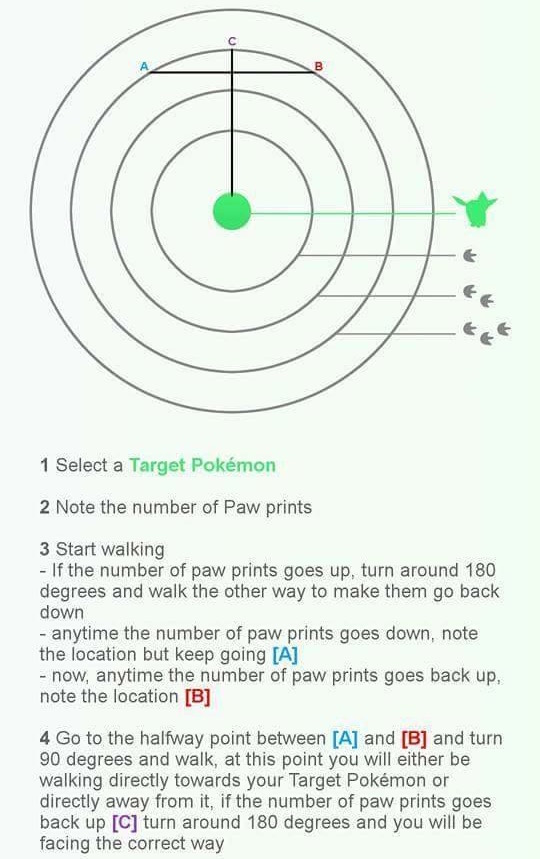 C
A
B

1 Select a Target Pokémon

2 Note the number of Paw prints

3 Start walking
- If the number of paw prints goes up, turn around 180 degrees and walk the other way to make them go back down
- anytime the number of paw prints goes down, note the location but keep going [A]
- now, anytime the number of paw prints goes back up, note the location [B]

4 Go to the halfway point between [A] and [B] and turn 90 degrees and walk, at this point you will either be walking directly towards your Target Pokémon or directly away from it, if the number of paw prints goes back up [C] turn around 180 degrees and you will be facing the correct way